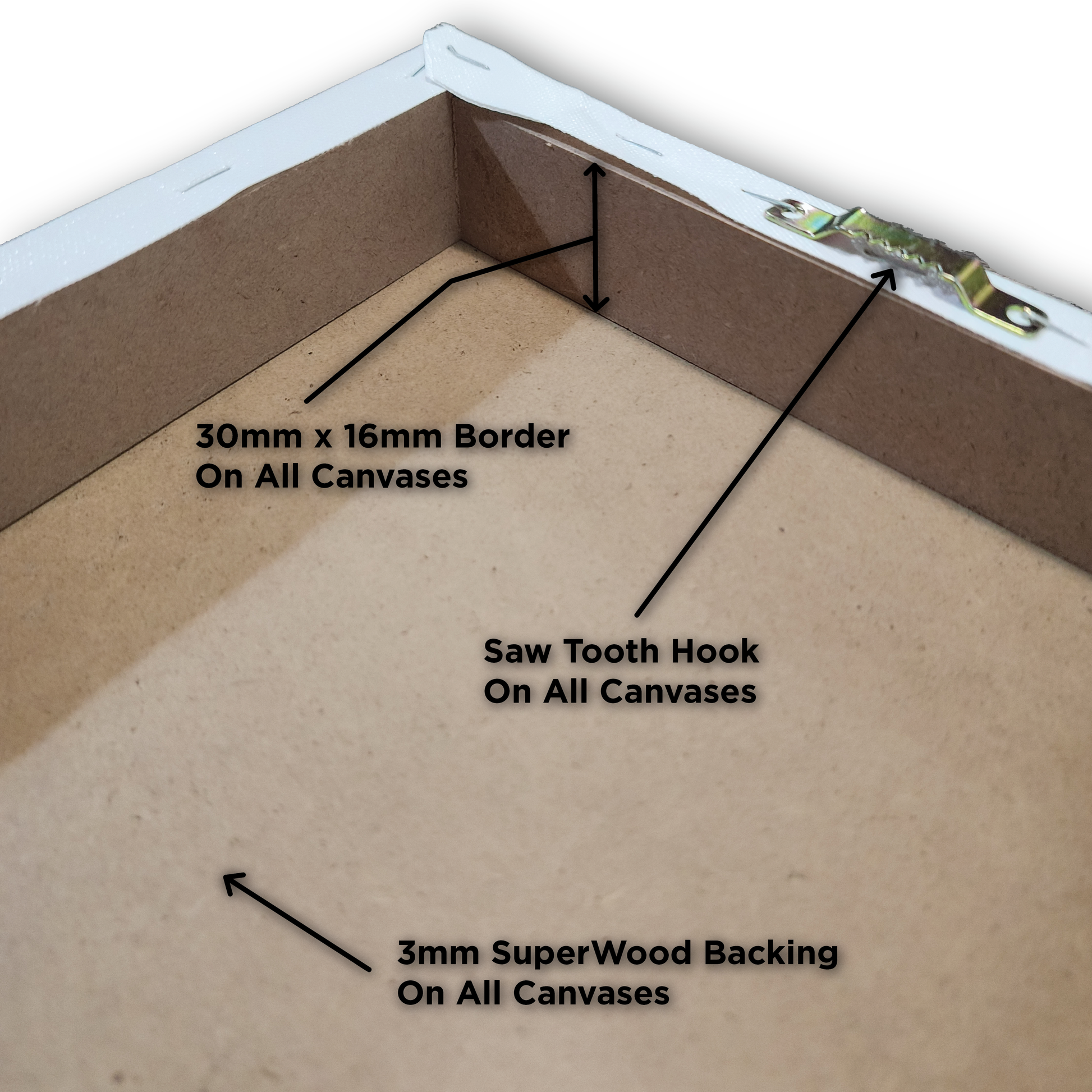 30mm x 16mm Border
On All Canvases

Saw Tooth Hook
On All Canvases

3mm SuperWood Backing
On All Canvases